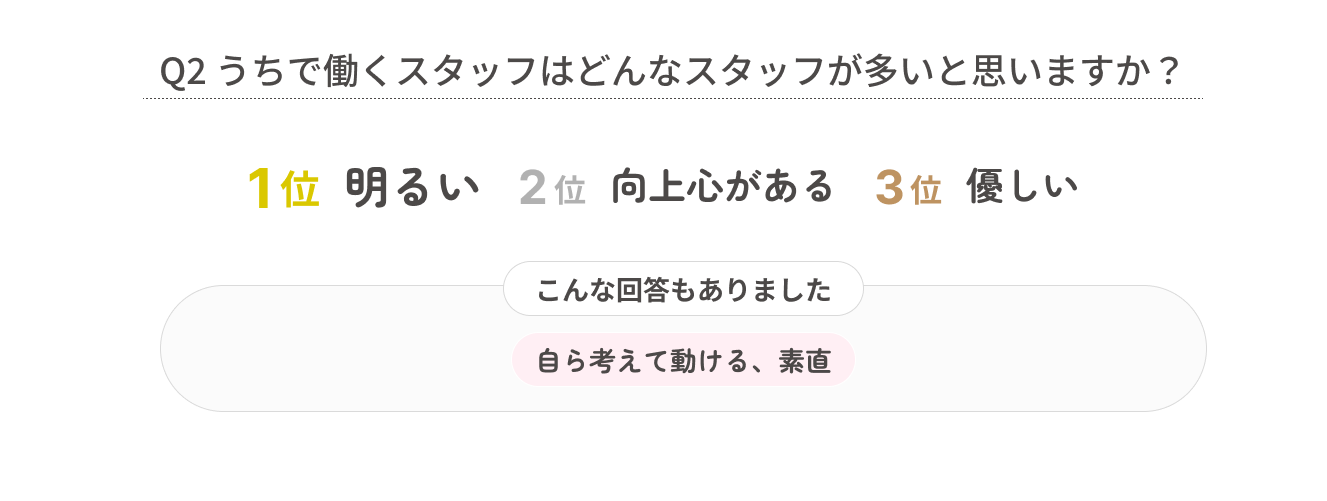 Q2 うちで働くスタッフはどんなスタッフが多いと思いますか？

1位 明るい 2位 向上心がある 3位 優しい

こんな回答もありました

自ら考えて動ける、素直